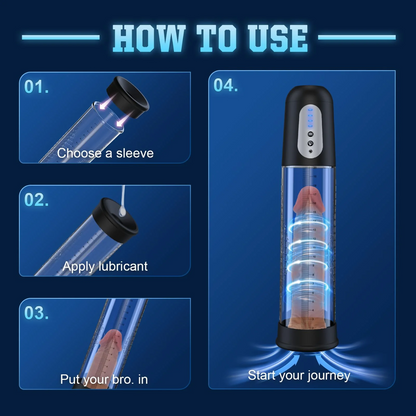 HOW TO USE

01.
Choose a sleeve

02.
Apply lubricant

03.
Put your bro. in

04.
Start your journey