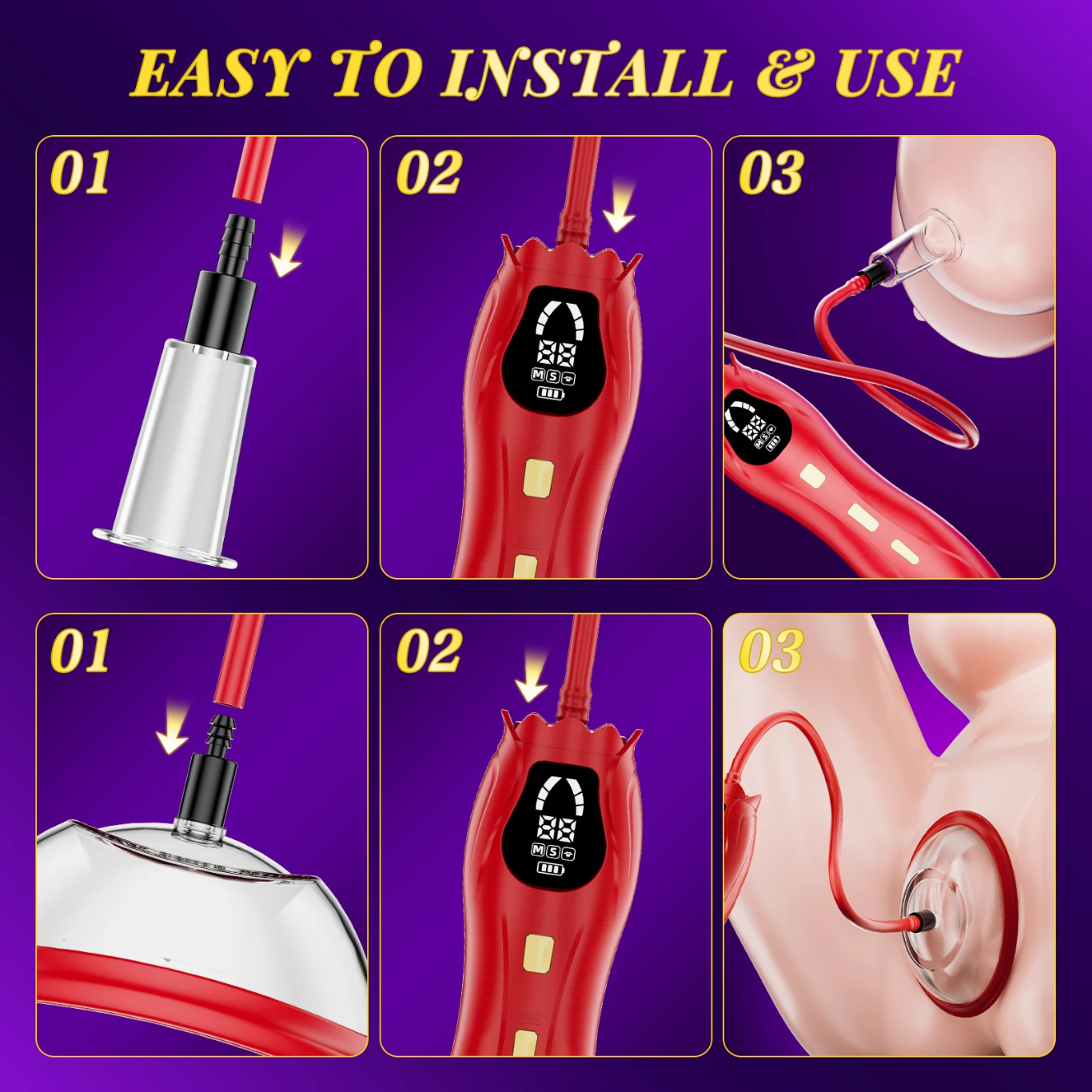 EASY TO INSTALL & USE

01

02

88
M S

03

88
M S

01

02

88
M S

03